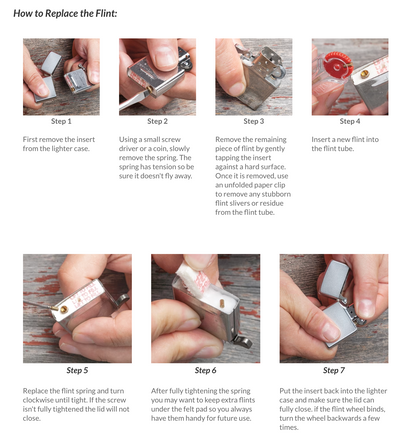 How to Replace the Flint:

Step 1

First remove the insert from the lighter case.

Step 2

Using a small screw driver or a coin, slowly remove the spring. The spring has tension so be sure it doesn't fly away.

Step 3

Remove the remaining piece of flint by gently tapping the insert against a hard surface. Once it is removed, use an unfolded paper clip to remove any stubborn flint slivers or residue from the flint tube.

Step 4

Insert a new flint into the flint tube.

Step 5

Replace the flint spring and turn clockwise until tight. If the screw isn't fully tightened the lid will not close.

Step 6

After fully tightening the spring you may want to keep extra flints under the felt pad so you always have them handy for future use.

Step 7

Put the insert back into the lighter case and make sure the lid can fully close. if the flint wheel binds, turn the wheel backwards a few times.